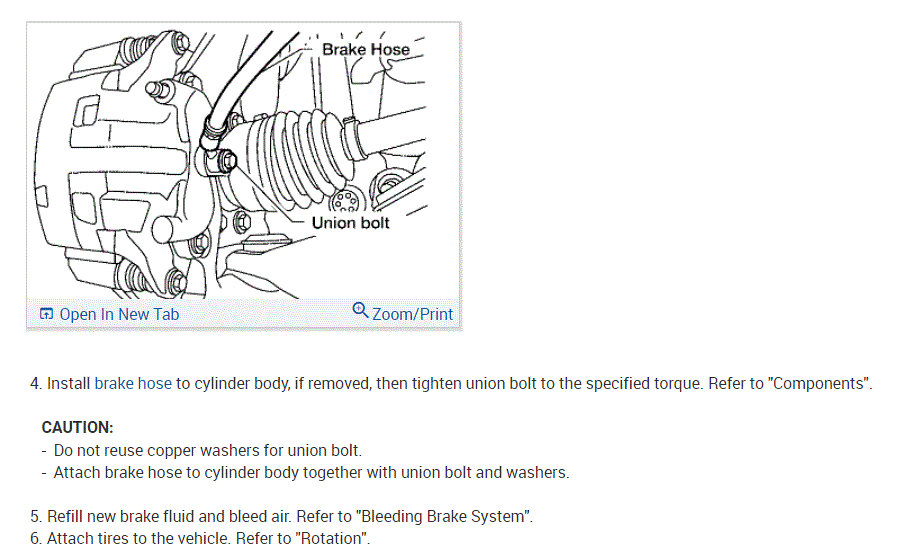 Brake Hose

Union bolt

Open In New Tab

Zoom/Print

4. Install brake hose to cylinder body, if removed, then tighten union bolt to the specified torque. Refer to "Components".

CAUTION:
- Do not reuse copper washers for union bolt.
- Attach brake hose to cylinder body together with union bolt and washers.

5. Refill new brake fluid and bleed air. Refer to "Bleeding Brake System".
6. Attach tires to the vehicle. Refer to "Rotation".