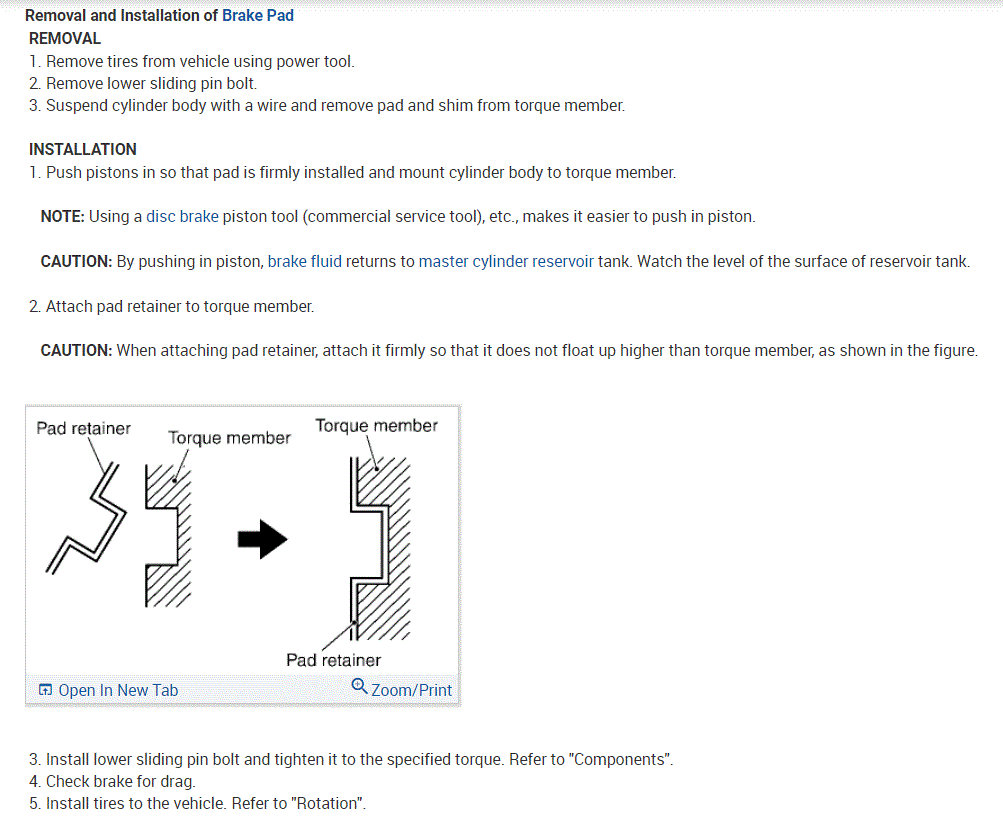 Removal and Installation of Brake Pad

REMOVAL

1. Remove tires from vehicle using power tool.
2. Remove lower sliding pin bolt.
3. Suspend cylinder body with a wire and remove pad and shim from torque member.

INSTALLATION

1. Push pistons in so that pad is firmly installed and mount cylinder body to torque member.

NOTE: Using a disc brake piston tool (commercial service tool), etc., makes it easier to push in piston.

CAUTION: By pushing in piston, brake fluid returns to master cylinder reservoir tank. Watch the level of the surface of reservoir tank.

2. Attach pad retainer to torque member.

CAUTION: When attaching pad retainer, attach it firmly so that it does not float up higher than torque member, as shown in the figure.

Pad retainer
Torque member
Torque member
Pad retainer

Open In New Tab
Zoom/Print

3. Install lower sliding pin bolt and tighten it to the specified torque. Refer to "Components".
4. Check brake for drag.
5. Install tires to the vehicle. Refer to "Rotation".