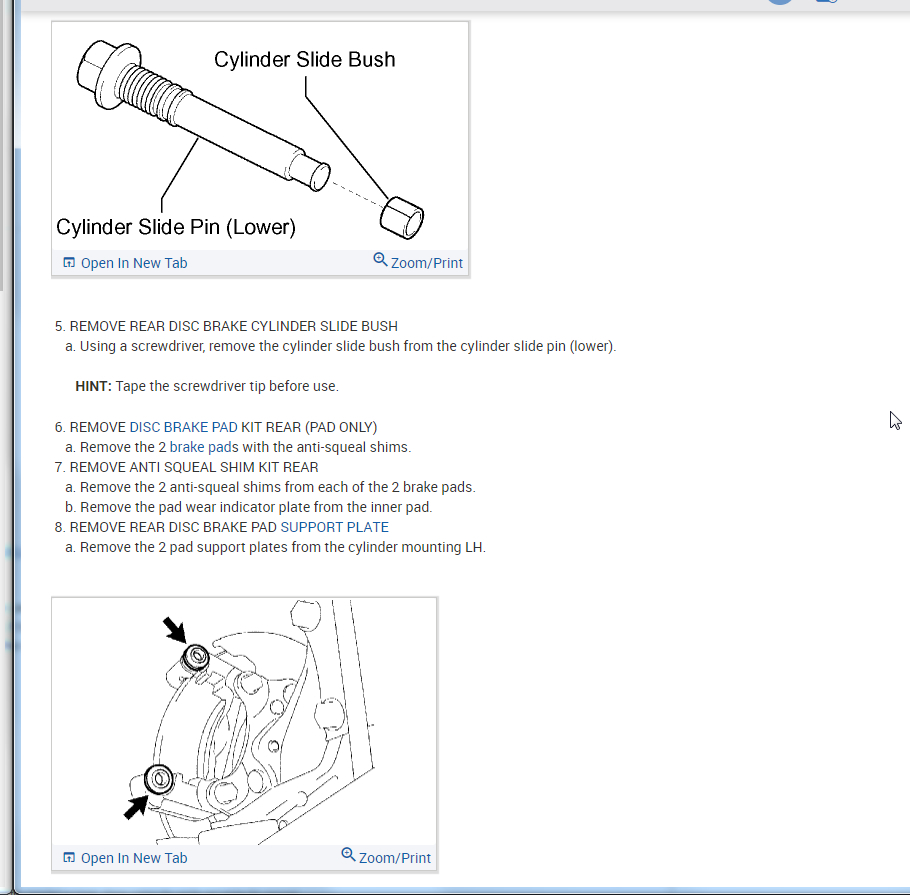 Cylinder Slide Bush

Cylinder Slide Pin (Lower)

Open In New Tab

Zoom/Print

5. REMOVE REAR DISC BRAKE CYLINDER SLIDE BUSH
a. Using a screwdriver, remove the cylinder slide bush from the cylinder slide pin (lower).

HINT: Tape the screwdriver tip before use.

6. REMOVE DISC BRAKE PAD KIT REAR (PAD ONLY)
a. Remove the 2 brake pads with the anti-squeal shims.
7. REMOVE ANTI SQUEAL SHIM KIT REAR
a. Remove the 2 anti-squeal shims from each of the 2 brake pads.
b. Remove the pad wear indicator plate from the inner pad.
8. REMOVE REAR DISC BRAKE PAD SUPPORT PLATE
a. Remove the 2 pad support plates from the cylinder mounting LH.

Open In New Tab

Zoom/Print