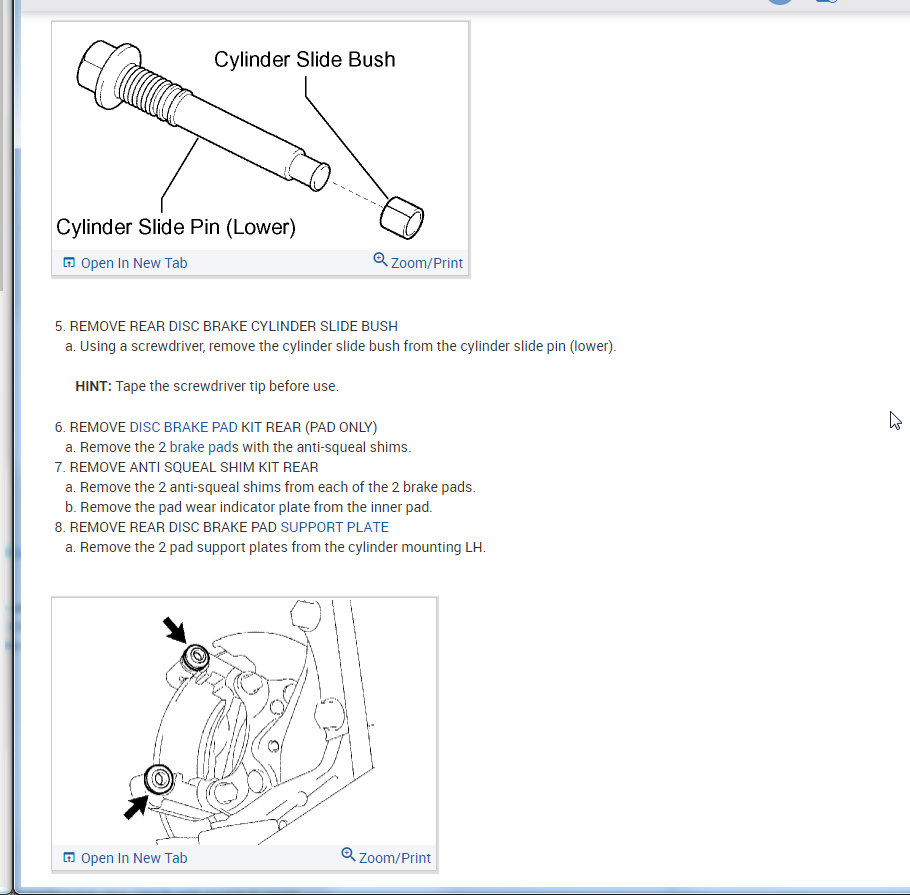 Cylinder Slide Bush

Cylinder Slide Pin (Lower)

Open In New Tab

Zoom/Print

5. REMOVE REAR DISC BRAKE CYLINDER SLIDE BUSH
a. Using a screwdriver, remove the cylinder slide bush from the cylinder slide pin (lower).

HINT: Tape the screwdriver tip before use.

6. REMOVE DISC BRAKE PAD KIT REAR (PAD ONLY)
a. Remove the 2 brake pads with the anti-squeal shims.
7. REMOVE ANTI SQUEAL SHIM KIT REAR
a. Remove the 2 anti-squeal shims from each of the 2 brake pads.
b. Remove the pad wear indicator plate from the inner pad.
8. REMOVE REAR DISC BRAKE PAD SUPPORT PLATE
a. Remove the 2 pad support plates from the cylinder mounting LH.

Open In New Tab

Zoom/Print