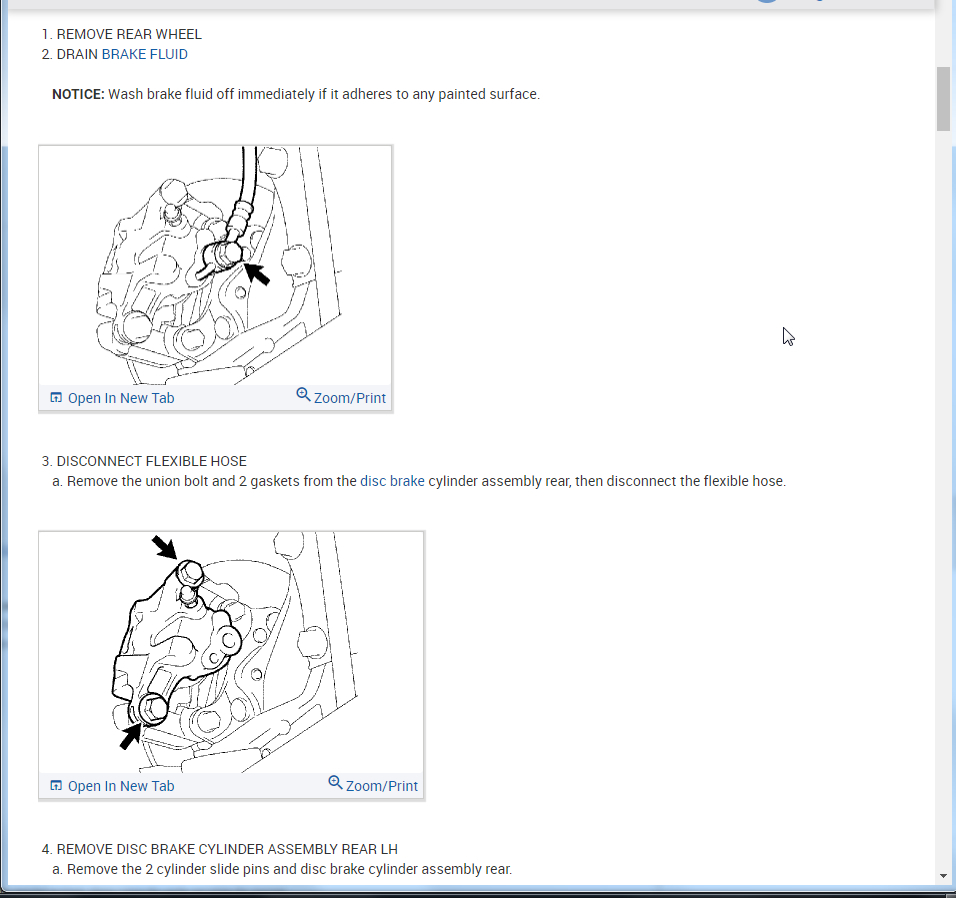 1. REMOVE REAR WHEEL
2. DRAIN BRAKE FLUID

NOTICE: Wash brake fluid off immediately if it adheres to any painted surface.

Open In New Tab
Zoom/Print

3. DISCONNECT FLEXIBLE HOSE
a. Remove the union bolt and 2 gaskets from the disc brake cylinder assembly rear, then disconnect the flexible hose.

Open In New Tab
Zoom/Print

4. REMOVE DISC BRAKE CYLINDER ASSEMBLY REAR LH
a. Remove the 2 cylinder slide pins and disc brake cylinder assembly rear.