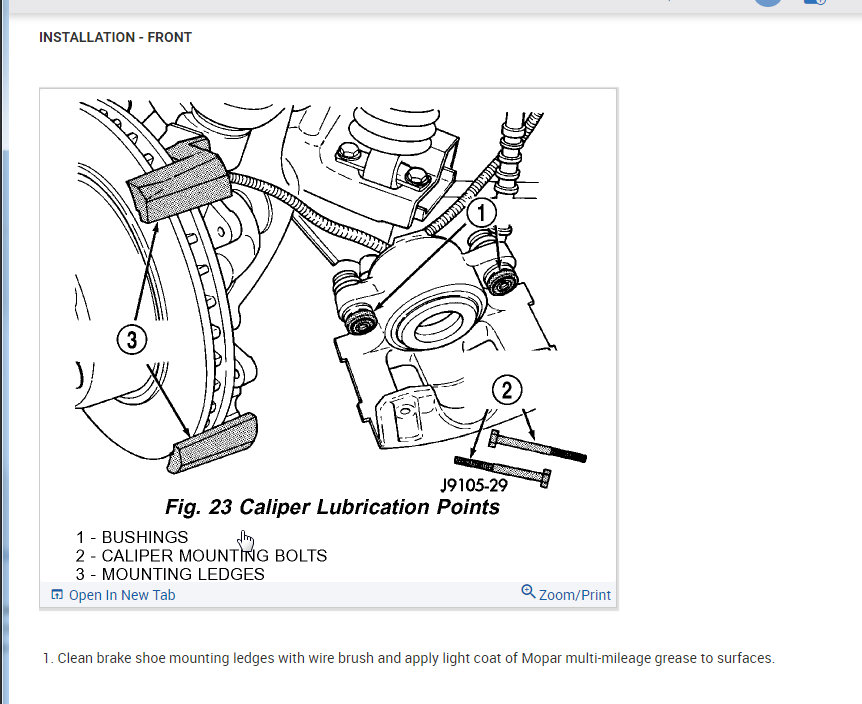 INSTALLATION - FRONT

1

3

2

J9105-29

Fig. 23 Caliper Lubrication Points

1 - BUSHINGS
2 - CALIPER MOUNTING BOLTS
3 - MOUNTING LEDGES

Open In New Tab

Zoom/Print

1. Clean brake shoe mounting ledges with wire brush and apply light coat of Mopar multi-mileage grease to surfaces.