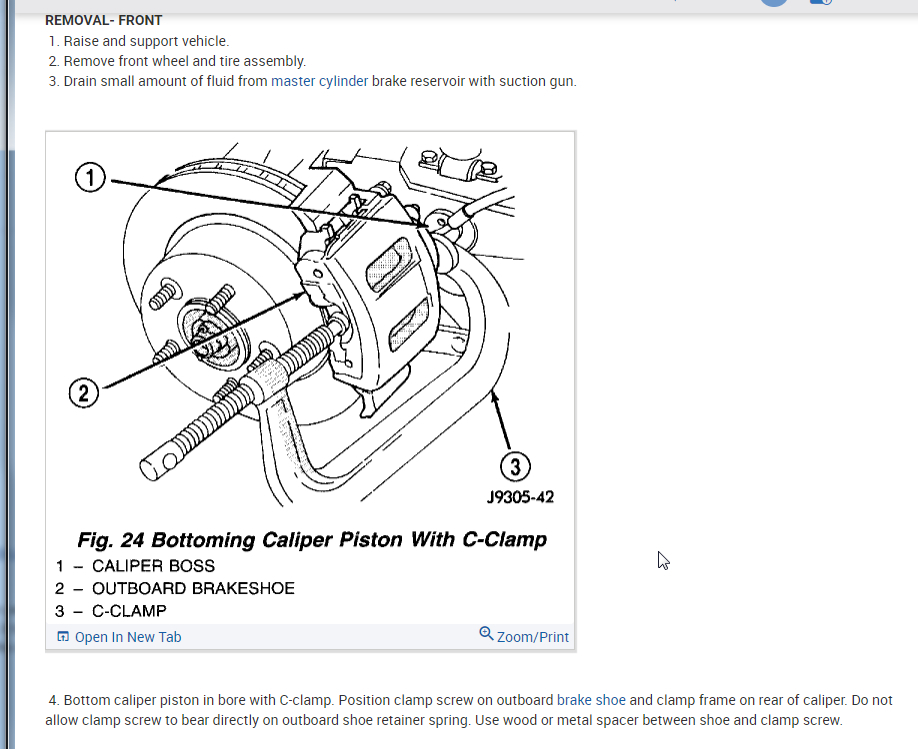 REMOVAL- FRONT
1. Raise and support vehicle.
2. Remove front wheel and tire assembly.
3. Drain small amount of fluid from master cylinder brake reservoir with suction gun.

1
2
3
J9305-42

Fig. 24 Bottoming Caliper Piston With C-Clamp
1 – CALIPER BOSS
2 – OUTBOARD BRAKESHOE
3 – C-CLAMP

Open In New Tab
Zoom/Print

4. Bottom caliper piston in bore with C-clamp. Position clamp screw on outboard brake shoe and clamp frame on rear of caliper. Do not allow clamp screw to bear directly on outboard shoe retainer spring. Use wood or metal spacer between shoe and clamp screw.