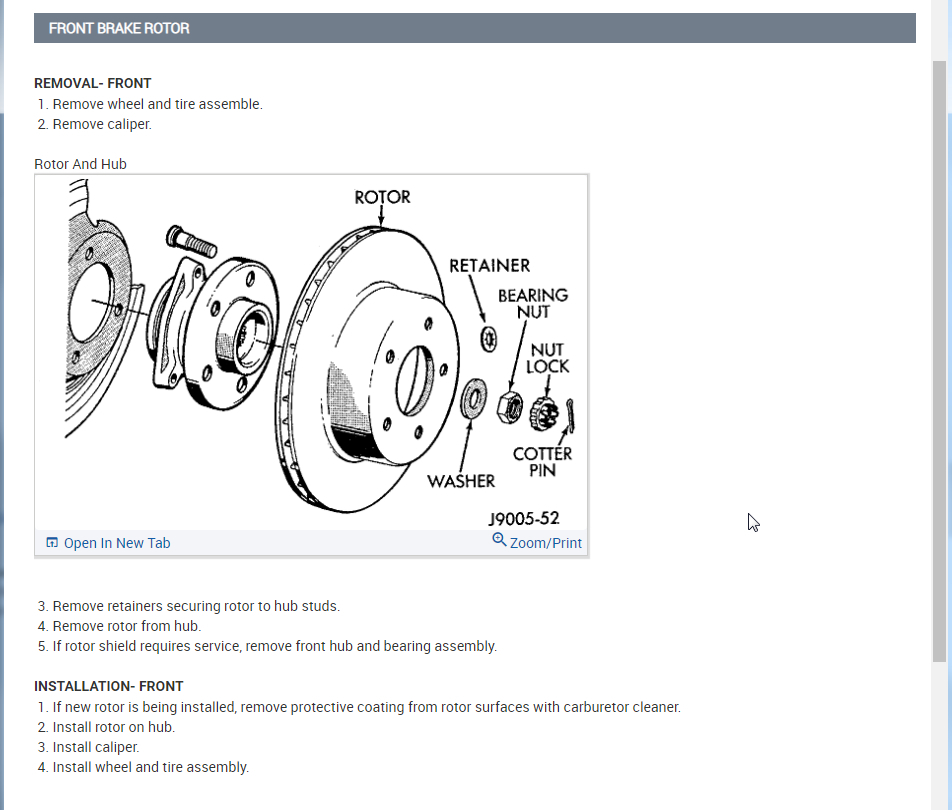 FRONT BRAKE ROTOR

REMOVAL- FRONT
1. Remove wheel and tire assemble.
2. Remove caliper.

Rotor And Hub

ROTOR
RETAINER
BEARING NUT
NUT LOCK
COTTER PIN
WASHER
J9005-52

Open In New Tab
Zoom/Print

3. Remove retainers securing rotor to hub studs.
4. Remove rotor from hub.
5. If rotor shield requires service, remove front hub and bearing assembly.

INSTALLATION- FRONT
1. If new rotor is being installed, remove protective coating from rotor surfaces with carburetor cleaner.
2. Install rotor on hub.
3. Install caliper.
4. Install wheel and tire assembly.