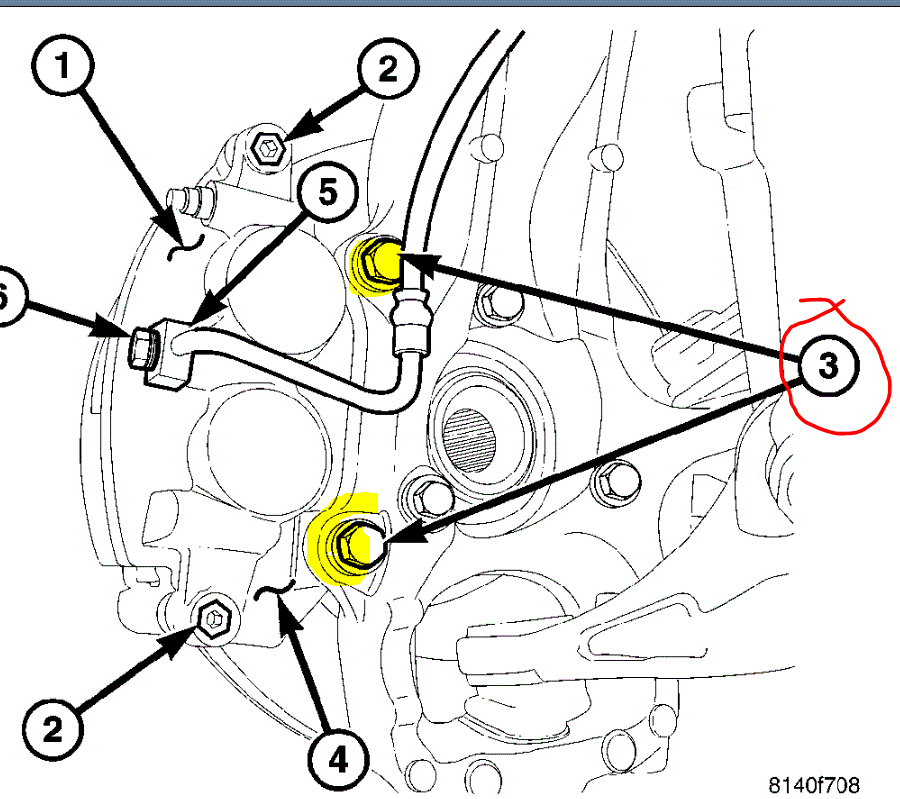 1
2
5
6
3
2
4
8140f708