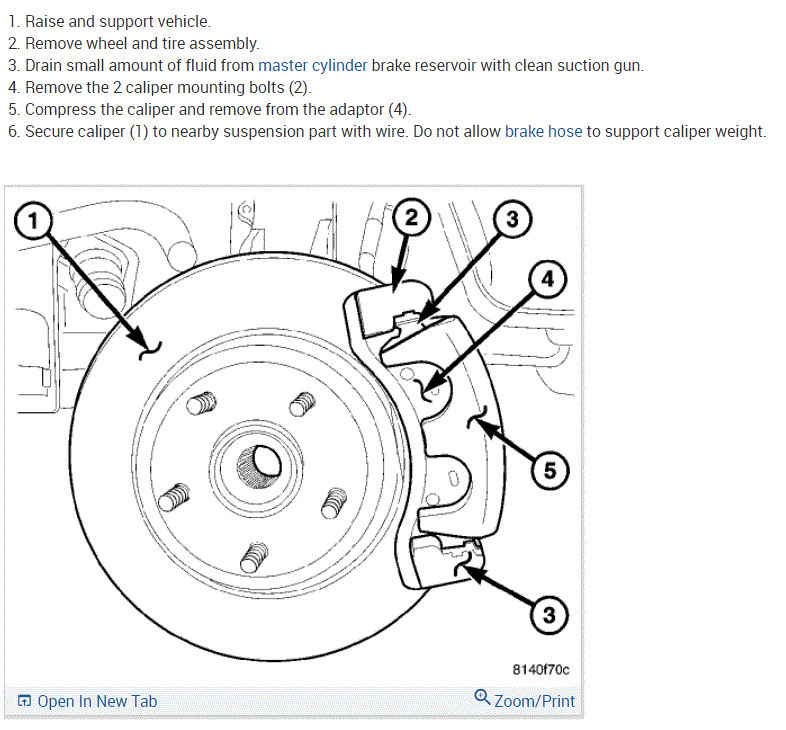 1. Raise and support vehicle.
2. Remove wheel and tire assembly.
3. Drain small amount of fluid from master cylinder brake reservoir with clean suction gun.
4. Remove the 2 caliper mounting bolts (2).
5. Compress the caliper and remove from the adaptor (4).
6. Secure caliper (1) to nearby suspension part with wire. Do not allow brake hose to support caliper weight.

1
2
3
4
5
3
8140f70c

Open In New Tab
Zoom/Print