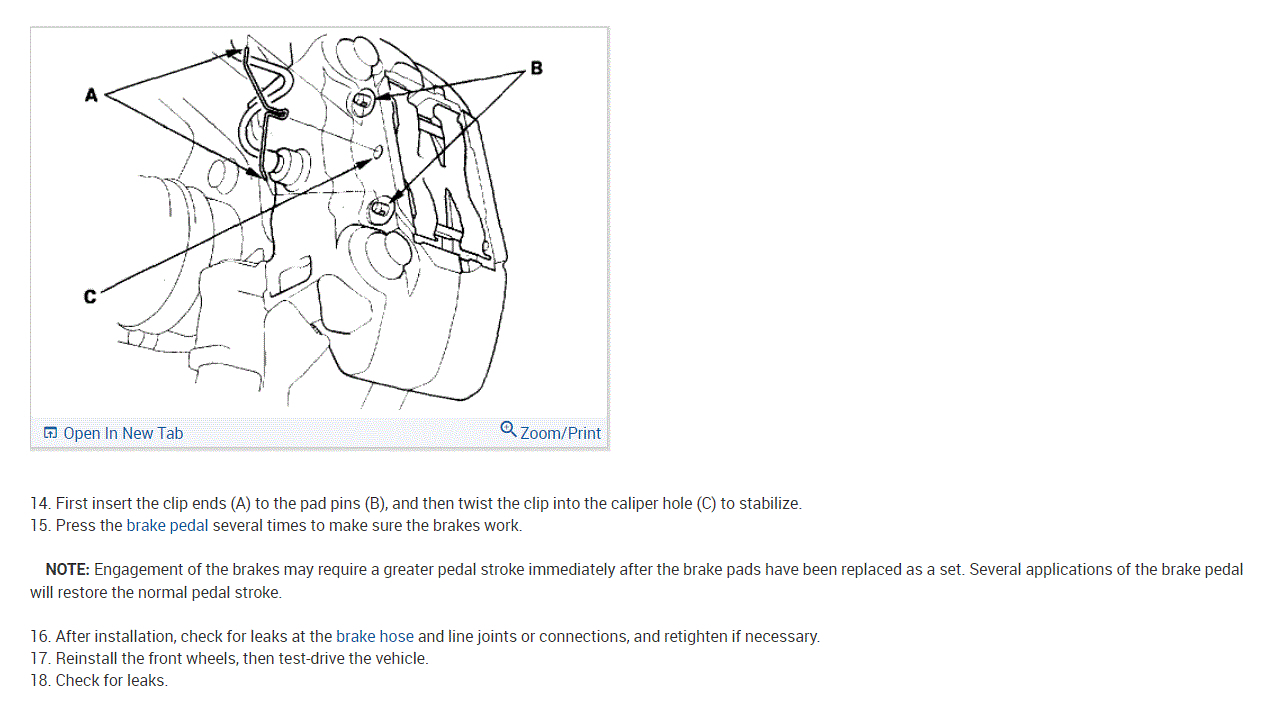 A
B
C

Open In New Tab
Zoom/Print

14. First insert the clip ends (A) to the pad pins (B), and then twist the clip into the caliper hole (C) to stabilize.
15. Press the brake pedal several times to make sure the brakes work.

NOTE: Engagement of the brakes may require a greater pedal stroke immediately after the brake pads have been replaced as a set. Several applications of the brake pedal will restore the normal pedal stroke.

16. After installation, check for leaks at the brake hose and line joints or connections, and retighten if necessary.
17. Reinstall the front wheels, then test-drive the vehicle.
18. Check for leaks.