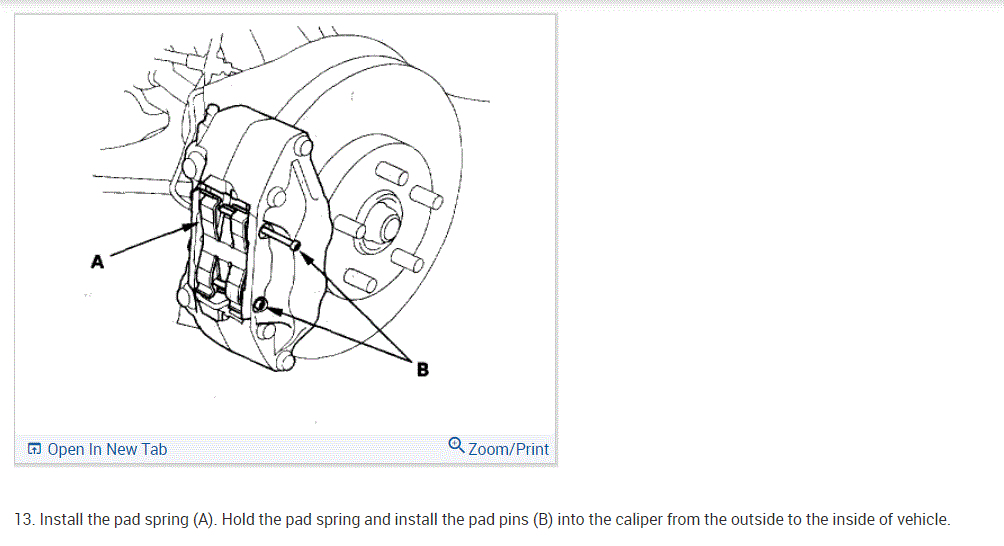 A

B

Open In New Tab

Zoom/Print

13. Install the pad spring (A). Hold the pad spring and install the pad pins (B) into the caliper from the outside to the inside of vehicle.