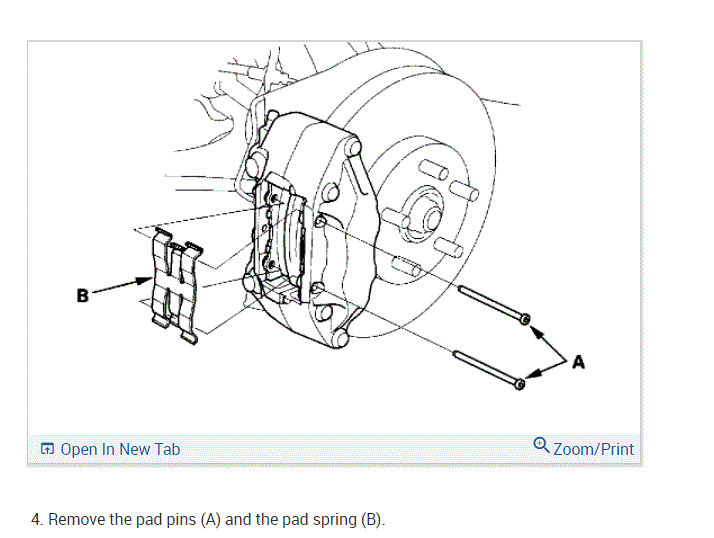 B

A

Open In New Tab

Zoom/Print

4. Remove the pad pins (A) and the pad spring (B).