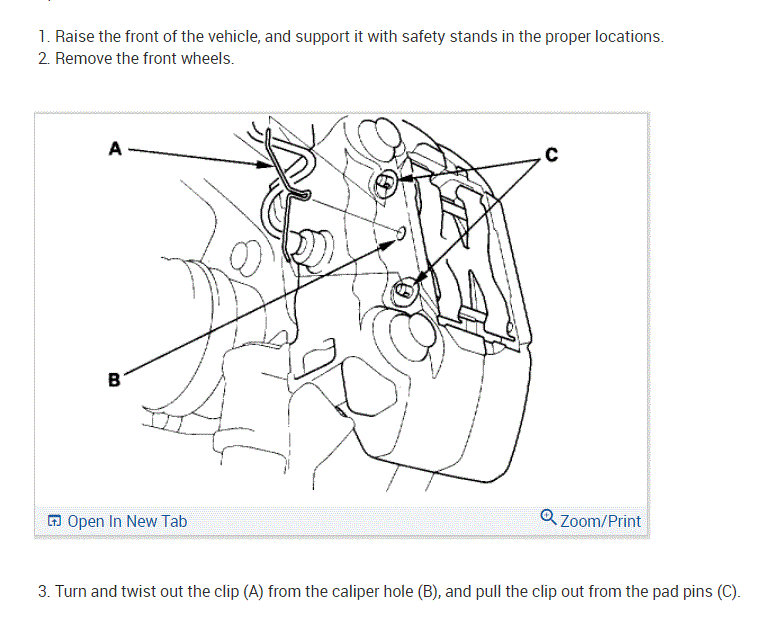 1. Raise the front of the vehicle, and support it with safety stands in the proper locations.
2. Remove the front wheels.

A
C
B

Open In New Tab
Zoom/Print

3. Turn and twist out the clip (A) from the caliper hole (B), and pull the clip out from the pad pins (C).