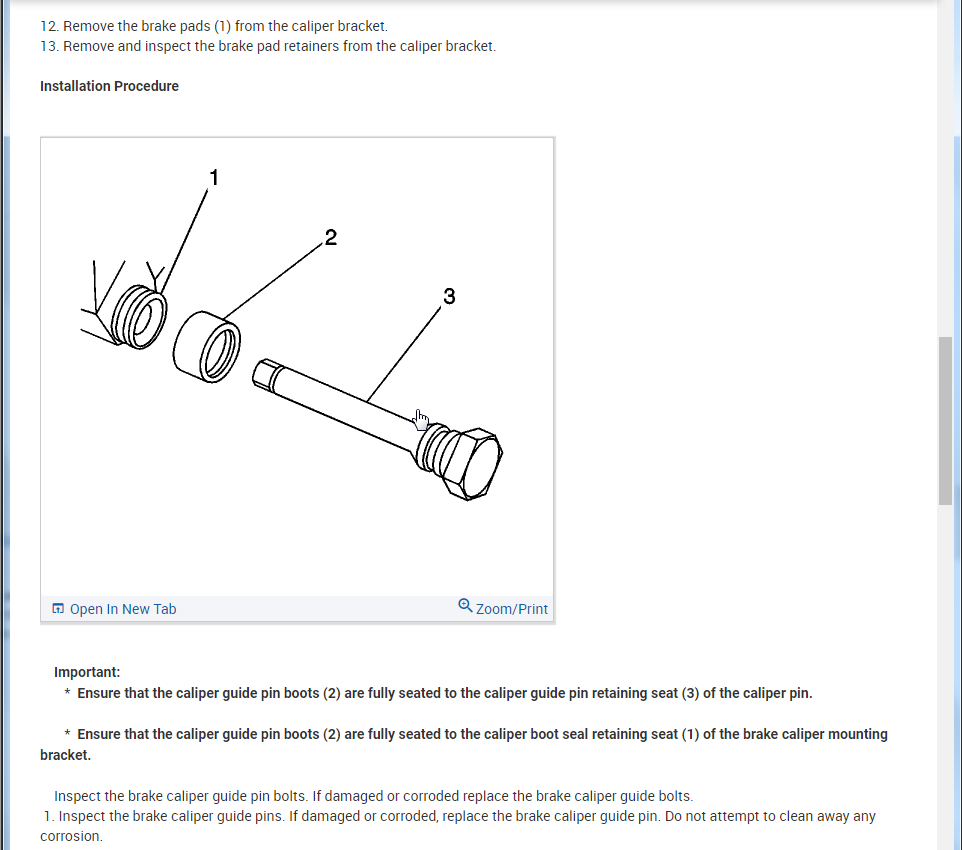 12. Remove the brake pads (1) from the caliper bracket.
13. Remove and inspect the brake pad retainers from the caliper bracket.

Installation Procedure

1

2

3

Open In New Tab

Zoom/Print

Important:
* Ensure that the caliper guide pin boots (2) are fully seated to the caliper guide pin retaining seat (3) of the caliper pin.

* Ensure that the caliper guide pin boots (2) are fully seated to the caliper boot seal retaining seat (1) of the brake caliper mounting bracket.

Inspect the brake caliper guide pin bolts. If damaged or corroded replace the brake caliper guide bolts.
1. Inspect the brake caliper guide pins. If damaged or corroded, replace the brake caliper guide pin. Do not attempt to clean away any corrosion.