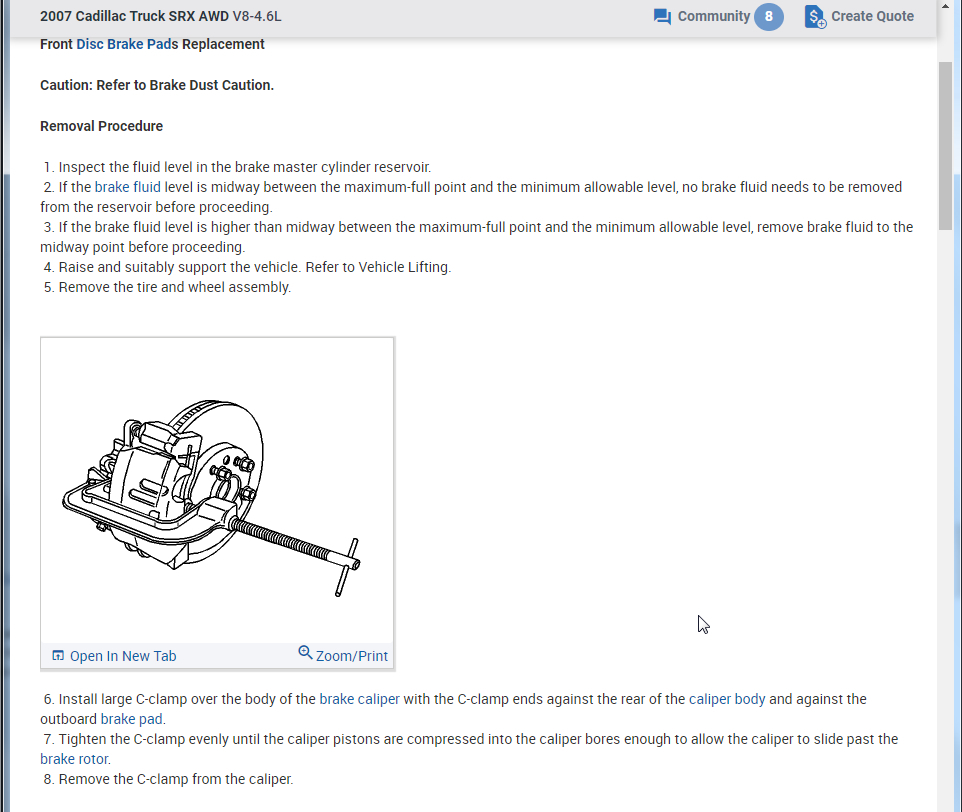 2007 Cadillac Truck SRX AWD V8-4.6L
Community 8
Create Quote

Front Disc Brake Pads Replacement

Caution: Refer to Brake Dust Caution.

Removal Procedure

1. Inspect the fluid level in the brake master cylinder reservoir.
2. If the brake fluid level is midway between the maximum-full point and the minimum allowable level, no brake fluid needs to be removed from the reservoir before proceeding.
3. If the brake fluid level is higher than midway between the maximum-full point and the minimum allowable level, remove brake fluid to the midway point before proceeding.
4. Raise and suitably support the vehicle. Refer to Vehicle Lifting.
5. Remove the tire and wheel assembly.

Open In New Tab
Zoom/Print

6. Install large C-clamp over the body of the brake caliper with the C-clamp ends against the rear of the caliper body and against the outboard brake pad.
7. Tighten the C-clamp evenly until the caliper pistons are compressed into the caliper bores enough to allow the caliper to slide past the brake rotor.
8. Remove the C-clamp from the caliper.