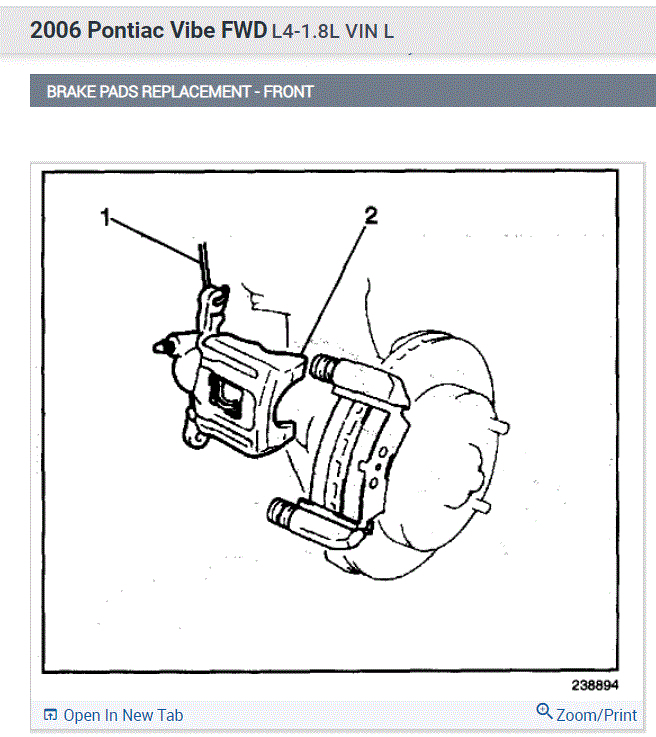 2006 Pontiac Vibe FWD L4-1.8L VIN L

BRAKE PADS REPLACEMENT - FRONT

1

2

238894

Open In New Tab

Zoom/Print