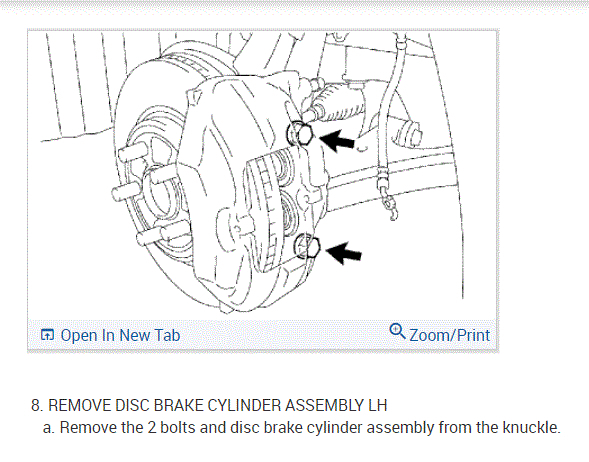 Open In New Tab

Zoom/Print

8. REMOVE DISC BRAKE CYLINDER ASSEMBLY LH
a. Remove the 2 bolts and disc brake cylinder assembly from the knuckle.