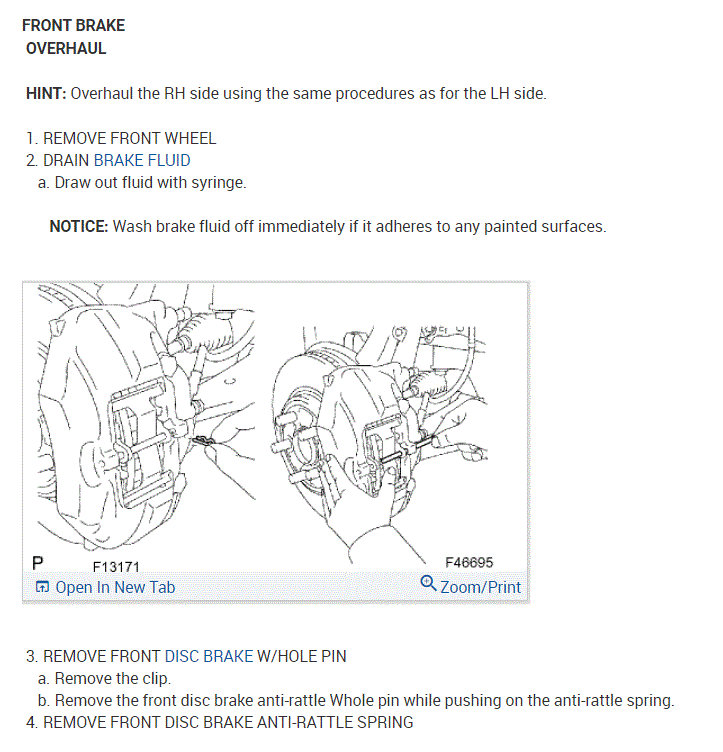 FRONT BRAKE
OVERHAUL

HINT: Overhaul the RH side using the same procedures as for the LH side.

1. REMOVE FRONT WHEEL
2. DRAIN BRAKE FLUID
a. Draw out fluid with syringe.

NOTICE: Wash brake fluid off immediately if it adheres to any painted surfaces.

P
F13171
F46695
Open In New Tab
Zoom/Print

3. REMOVE FRONT DISC BRAKE W/HOLE PIN
a. Remove the clip.
b. Remove the front disc brake anti-rattle Whole pin while pushing on the anti-rattle spring.
4. REMOVE FRONT DISC BRAKE ANTI-RATTLE SPRING