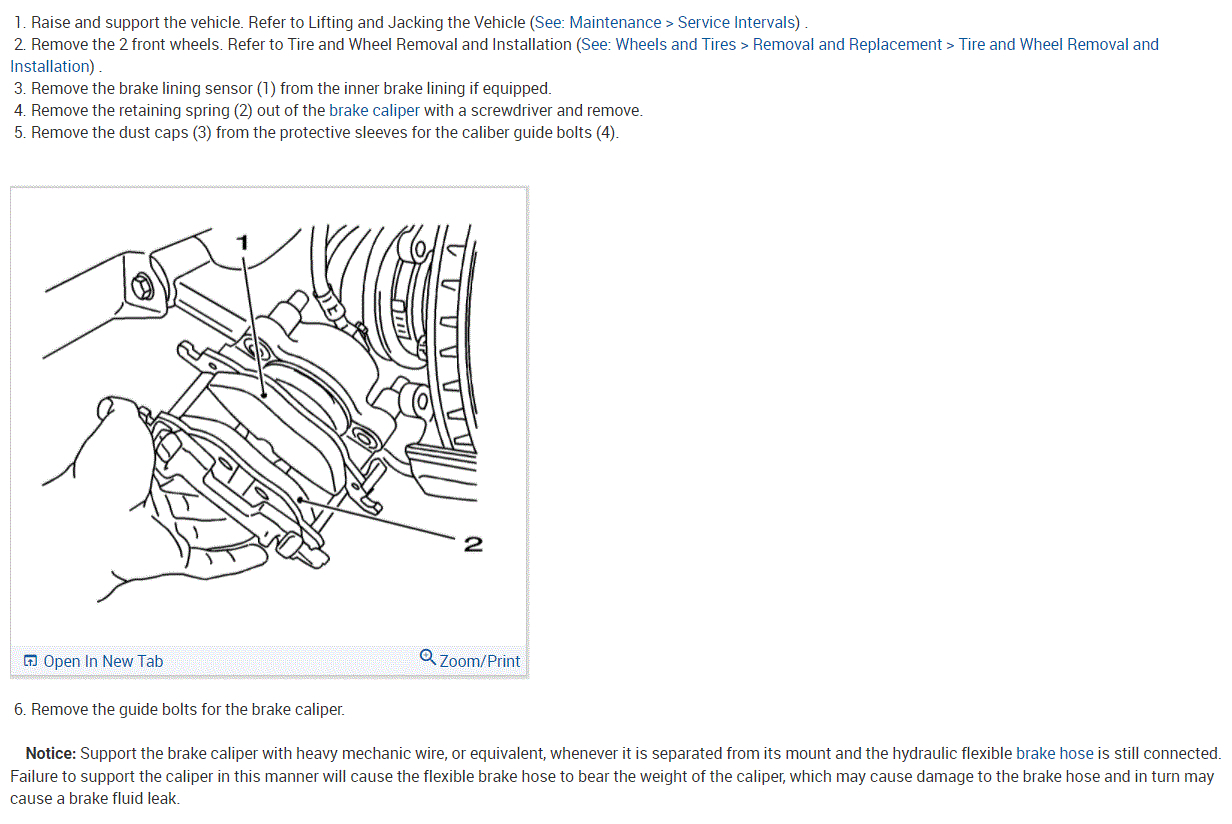 1. Raise and support the vehicle. Refer to Lifting and Jacking the Vehicle (See: Maintenance > Service Intervals) .
2. Remove the 2 front wheels. Refer to Tire and Wheel Removal and Installation (See: Wheels and Tires > Removal and Replacement > Tire and Wheel Removal and Installation) .
3. Remove the brake lining sensor (1) from the inner brake lining if equipped.
4. Remove the retaining spring (2) out of the brake caliper with a screwdriver and remove.
5. Remove the dust caps (3) from the protective sleeves for the caliber guide bolts (4).

1

2

Open In New Tab

Zoom/Print

6. Remove the guide bolts for the brake caliper.

Notice: Support the brake caliper with heavy mechanic wire, or equivalent, whenever it is separated from its mount and the hydraulic flexible brake hose is still connected. Failure to support the caliper in this manner will cause the flexible brake hose to bear the weight of the caliper, which may cause damage to the brake hose and in turn may cause a brake fluid leak.