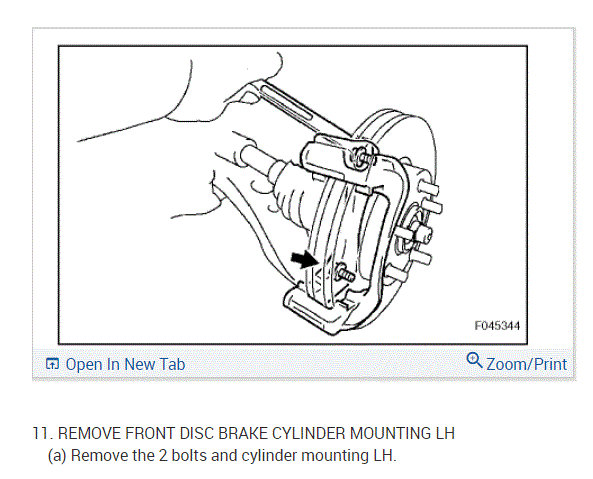 F045344

Open In New Tab

Zoom/Print

11. REMOVE FRONT DISC BRAKE CYLINDER MOUNTING LH
(a) Remove the 2 bolts and cylinder mounting LH.