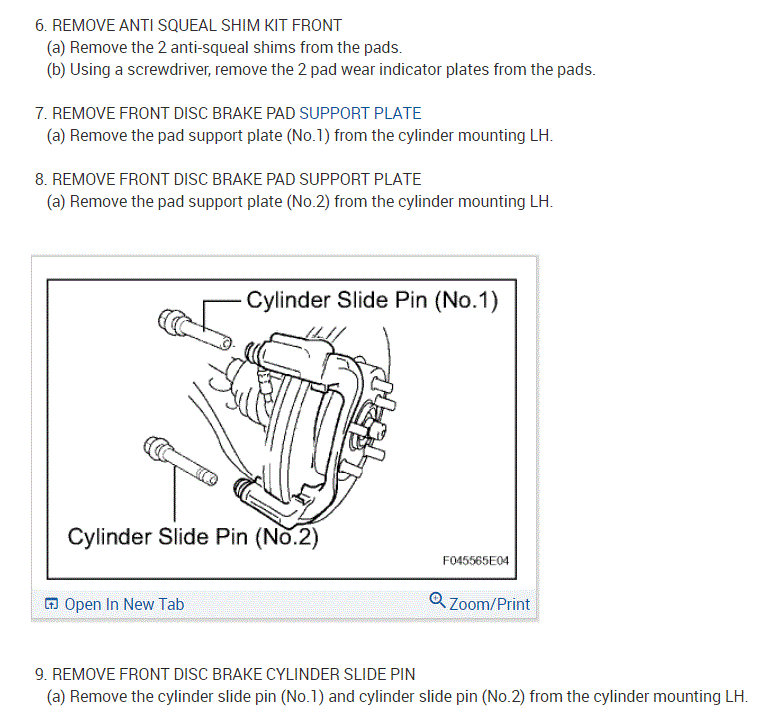 6. REMOVE ANTI SQUEAL SHIM KIT FRONT
(a) Remove the 2 anti-squeal shims from the pads.
(b) Using a screwdriver, remove the 2 pad wear indicator plates from the pads.

7. REMOVE FRONT DISC BRAKE PAD SUPPORT PLATE
(a) Remove the pad support plate (No.1) from the cylinder mounting LH.

8. REMOVE FRONT DISC BRAKE PAD SUPPORT PLATE
(a) Remove the pad support plate (No.2) from the cylinder mounting LH.

Cylinder Slide Pin (No.1)

Cylinder Slide Pin (No.2)

F045565E04

Open In New Tab

Zoom/Print

9. REMOVE FRONT DISC BRAKE CYLINDER SLIDE PIN
(a) Remove the cylinder slide pin (No.1) and cylinder slide pin (No.2) from the cylinder mounting LH.