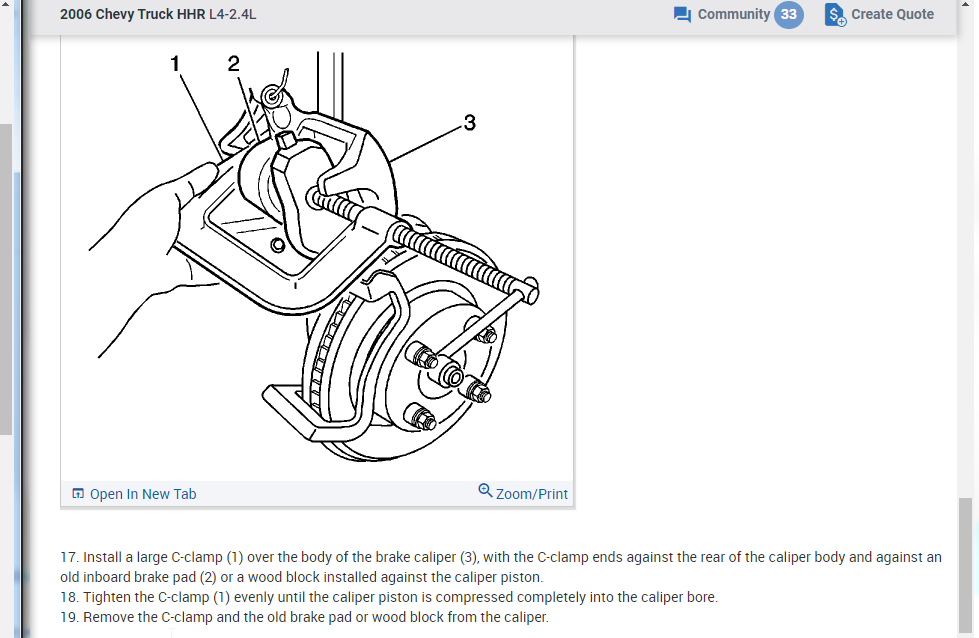 2006 Chevy Truck HHR L4-2.4L

Community 33

Create Quote

1

2

3

Open In New Tab

Zoom/Print

17. Install a large C-clamp (1) over the body of the brake caliper (3), with the C-clamp ends against the rear of the caliper body and against an old inboard brake pad (2) or a wood block installed against the caliper piston.
18. Tighten the C-clamp (1) evenly until the caliper piston is compressed completely into the caliper bore.
19. Remove the C-clamp and the old brake pad or wood block from the caliper.