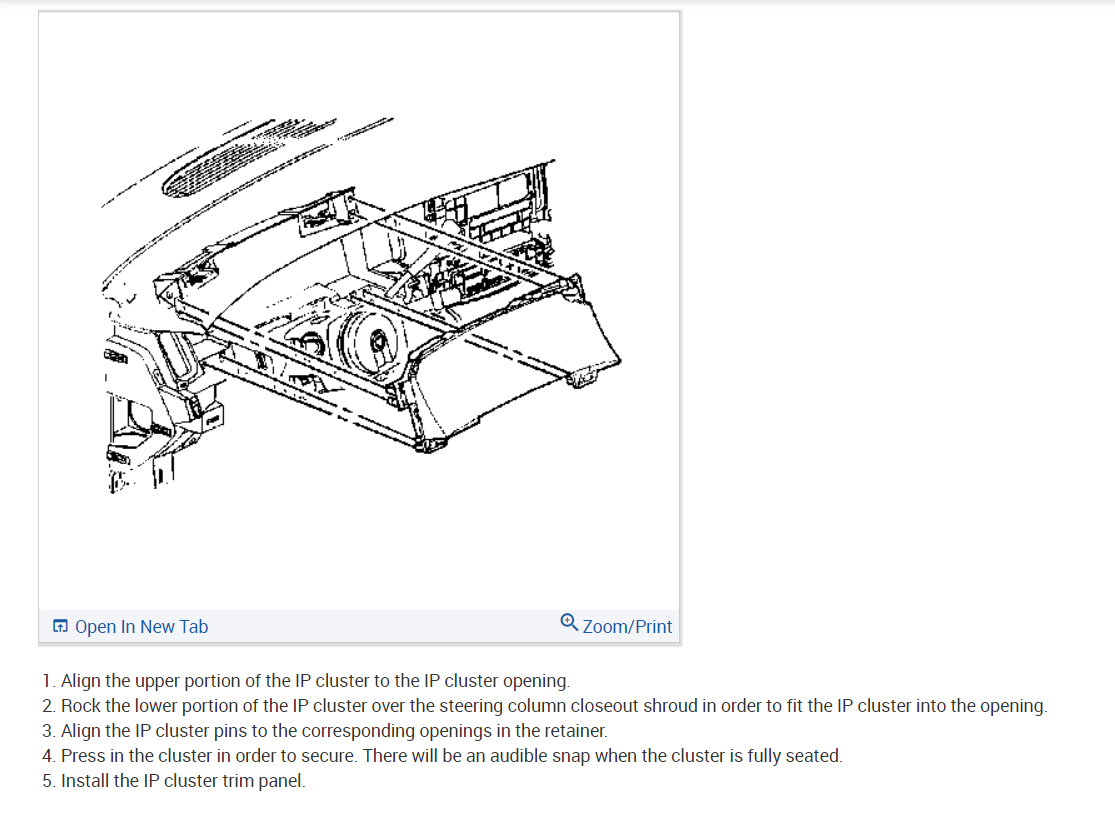 Open In New Tab
Zoom/Print

1. Align the upper portion of the IP cluster to the IP cluster opening.
2. Rock the lower portion of the IP cluster over the steering column closeout shroud in order to fit the IP cluster into the opening.
3. Align the IP cluster pins to the corresponding openings in the retainer.
4. Press in the cluster in order to secure. There will be an audible snap when the cluster is fully seated.
5. Install the IP cluster trim panel.