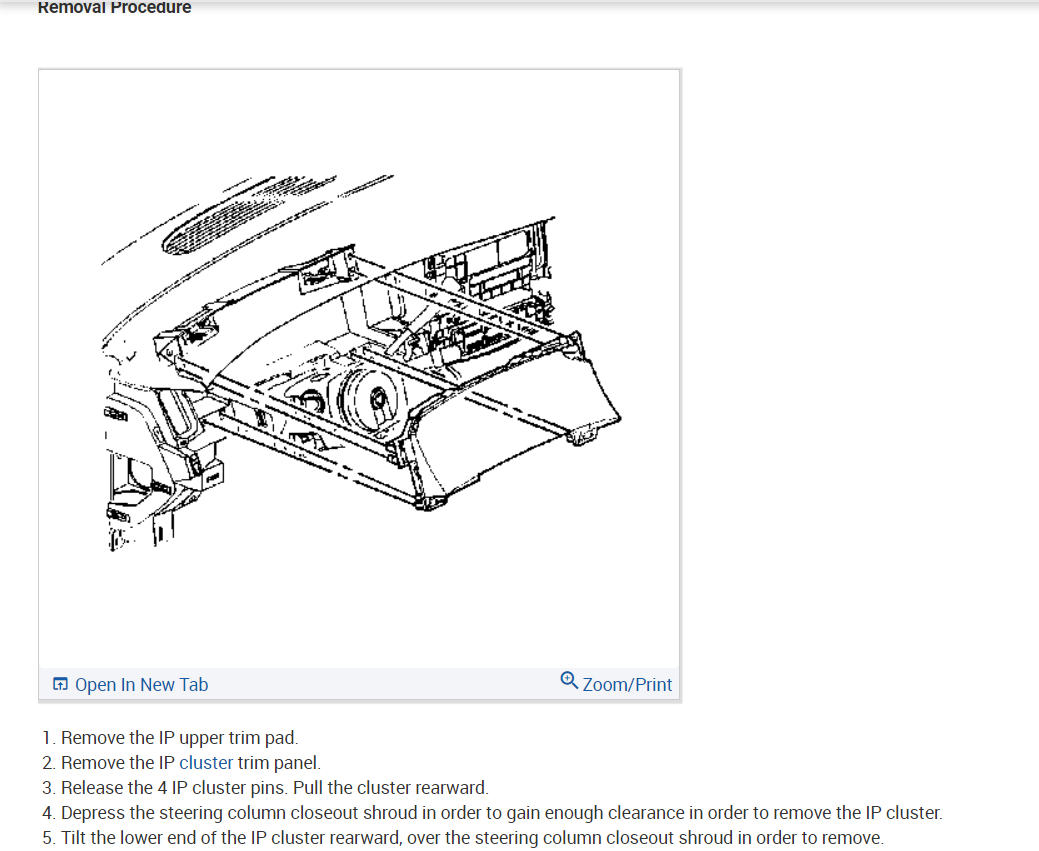 Removal Procedure

Open In New Tab

Zoom/Print

1. Remove the IP upper trim pad.
2. Remove the IP cluster trim panel.
3. Release the 4 IP cluster pins. Pull the cluster rearward.
4. Depress the steering column closeout shroud in order to gain enough clearance in order to remove the IP cluster.
5. Tilt the lower end of the IP cluster rearward, over the steering column closeout shroud in order to remove.