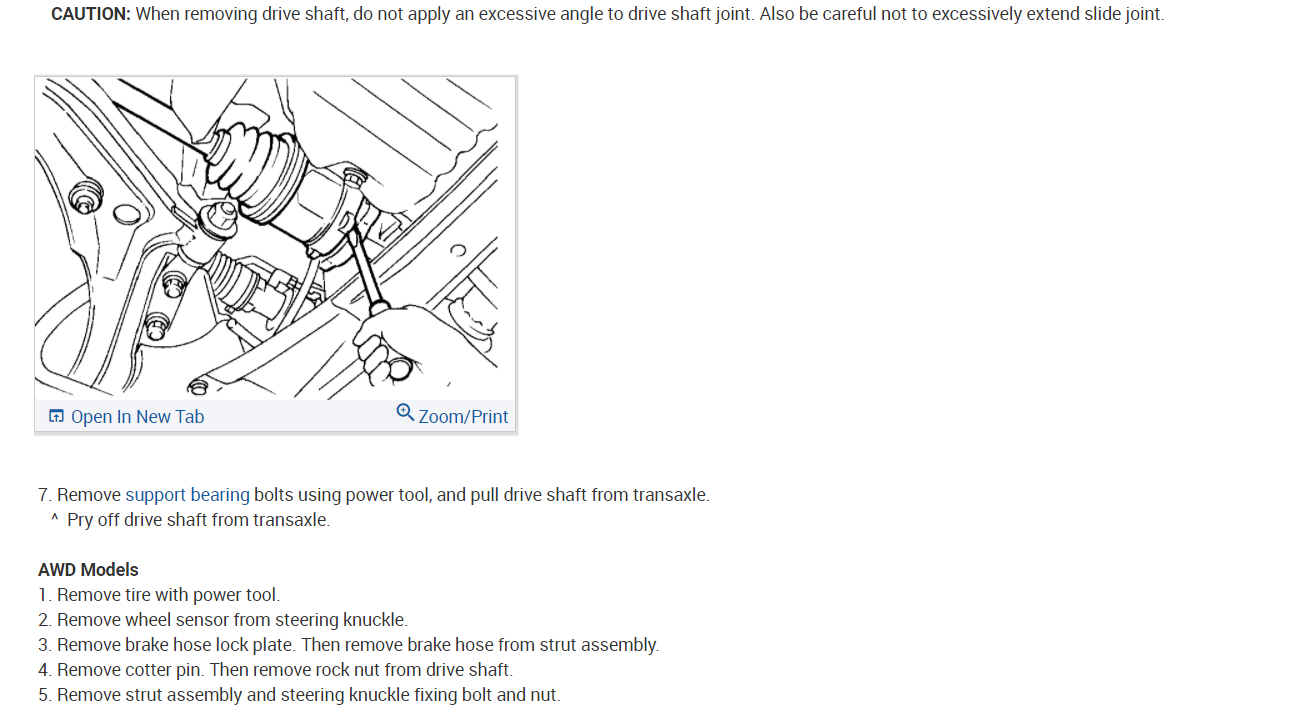 **CAUTION:** When removing drive shaft, do not apply an excessive angle to drive shaft joint. Also be careful not to excessively extend slide joint.

Open In New Tab

Zoom/Print

7. Remove support bearing bolts using power tool, and pull drive shaft from transaxle.
^ Pry off drive shaft from transaxle.

**AWD Models**
1. Remove tire with power tool.
2. Remove wheel sensor from steering knuckle.
3. Remove brake hose lock plate. Then remove brake hose from strut assembly.
4. Remove cotter pin. Then remove rock nut from drive shaft.
5. Remove strut assembly and steering knuckle fixing bolt and nut.