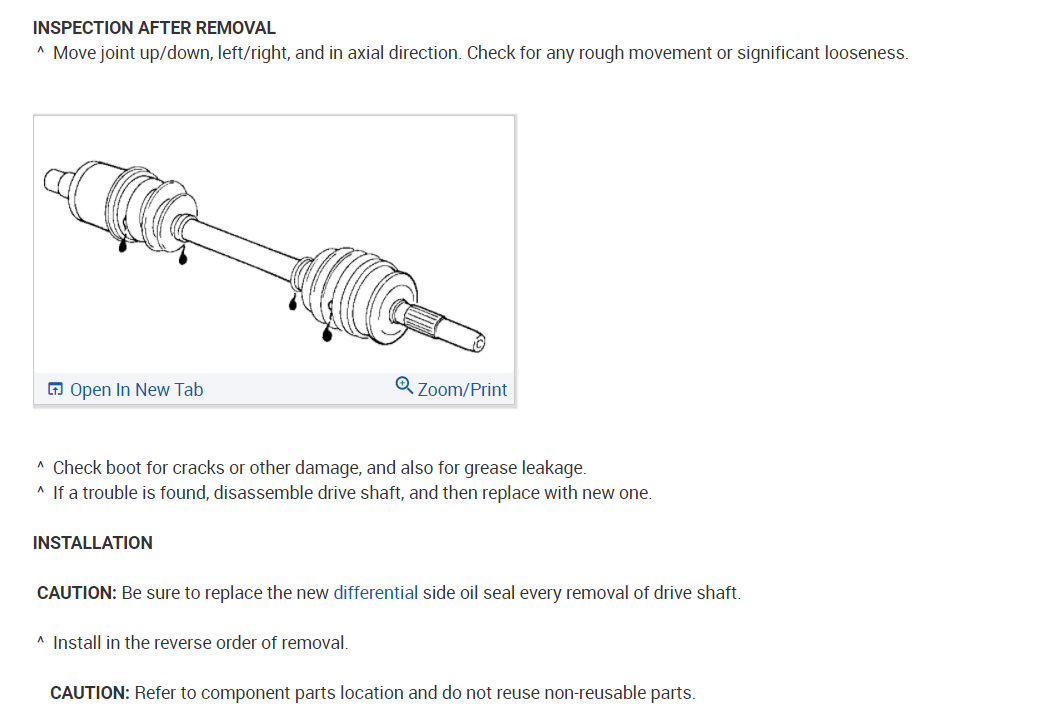 INSPECTION AFTER REMOVAL
^ Move joint up/down, left/right, and in axial direction. Check for any rough movement or significant looseness.

Open In New Tab
Zoom/Print

^ Check boot for cracks or other damage, and also for grease leakage.
^ If a trouble is found, disassemble drive shaft, and then replace with new one.

INSTALLATION

CAUTION: Be sure to replace the new differential side oil seal every removal of drive shaft.

^ Install in the reverse order of removal.

CAUTION: Refer to component parts location and do not reuse non-reusable parts.