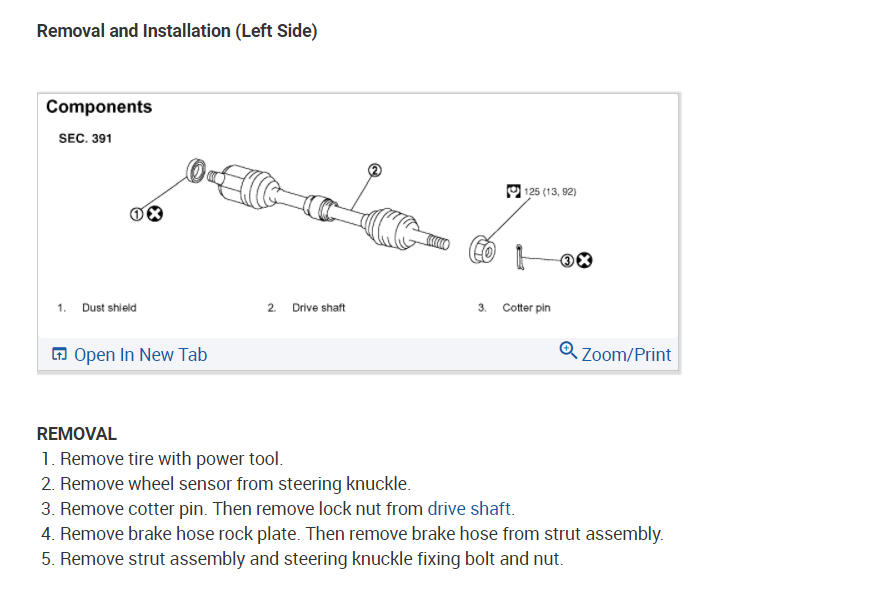 Removal and Installation (Left Side)

Components

SEC. 391

①

②

125 (13, 92)

③

1. Dust shield

2. Drive shaft

3. Cotter pin

Open In New Tab

Zoom/Print

REMOVAL

1. Remove tire with power tool.
2. Remove wheel sensor from steering knuckle.
3. Remove cotter pin. Then remove lock nut from drive shaft.
4. Remove brake hose rock plate. Then remove brake hose from strut assembly.
5. Remove strut assembly and steering knuckle fixing bolt and nut.