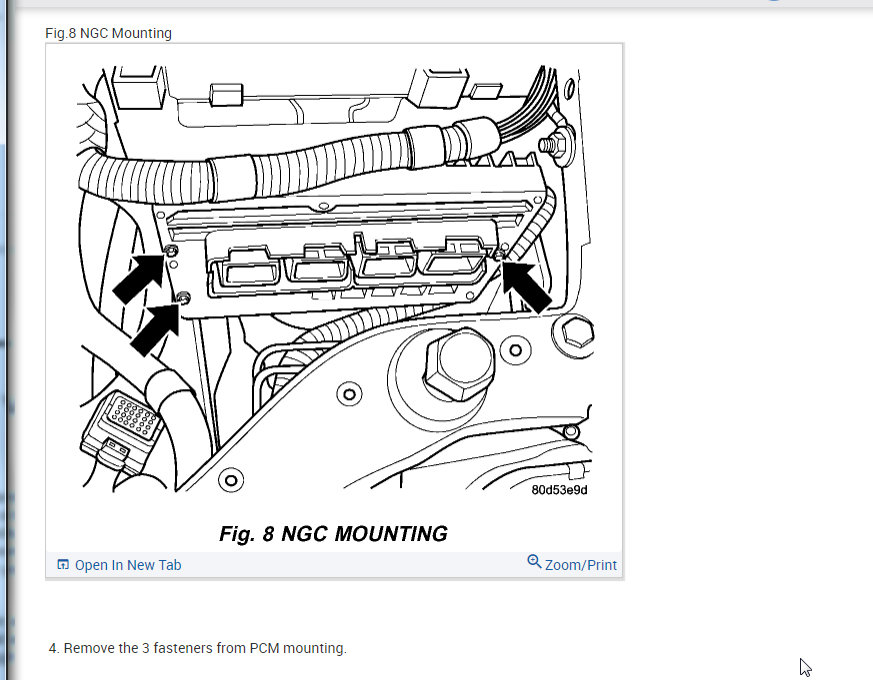 Fig.8 NGC Mounting

80d53e9d

Fig. 8 NGC MOUNTING

Open In New Tab

Zoom/Print

4. Remove the 3 fasteners from PCM mounting.