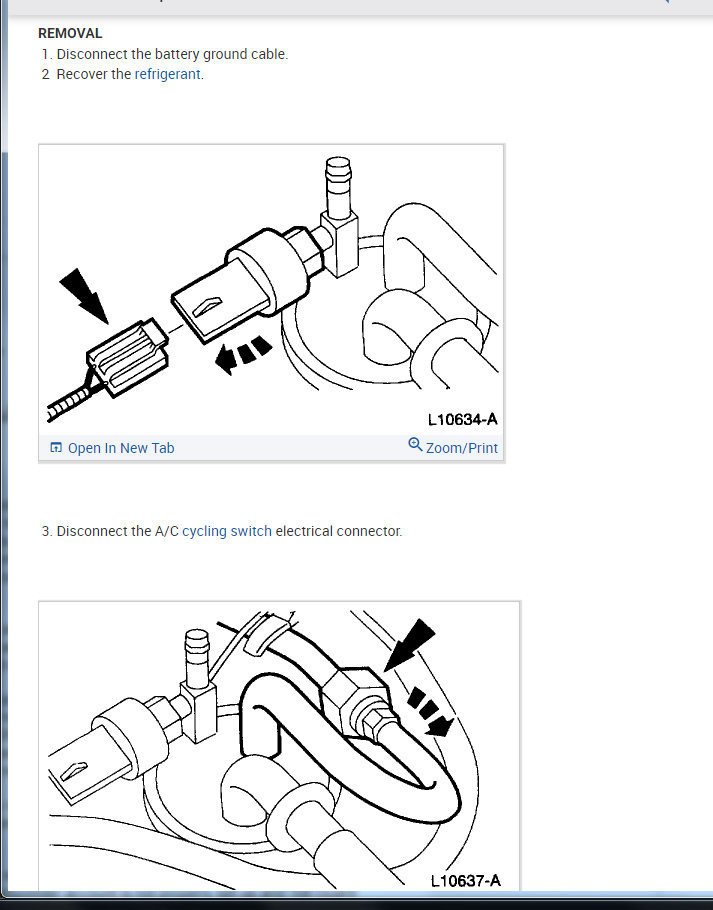 REMOVAL

1. Disconnect the battery ground cable.
2 Recover the refrigerant.

L10634-A

Open In New Tab

Zoom/Print

3. Disconnect the A/C cycling switch electrical connector.

L10637-A