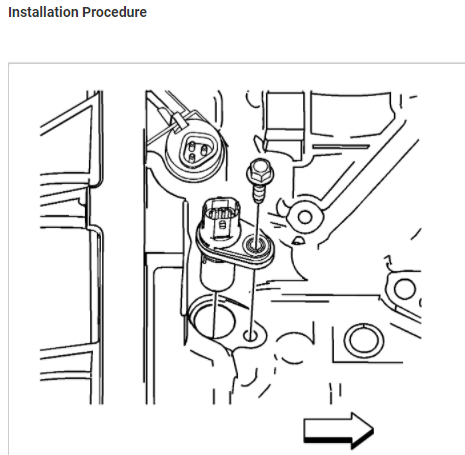 Installation Procedure