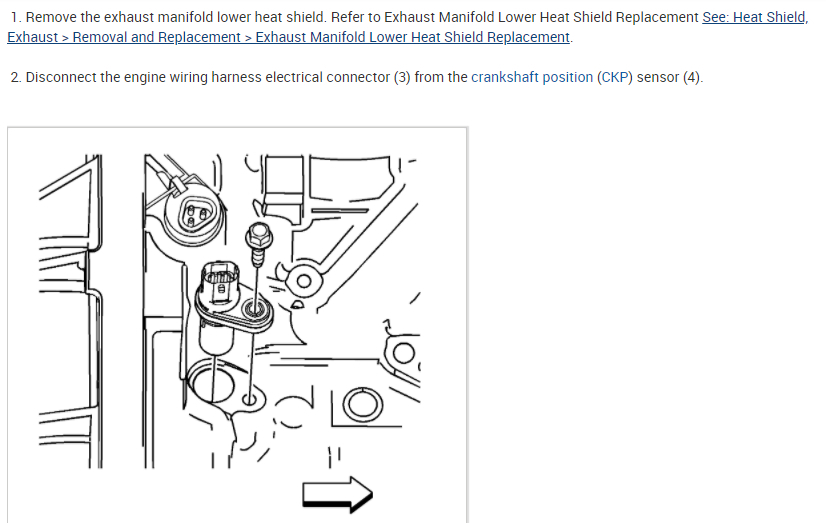 1. Remove the exhaust manifold lower heat shield. Refer to Exhaust Manifold Lower Heat Shield Replacement See: Heat Shield, Exhaust > Removal and Replacement > Exhaust Manifold Lower Heat Shield Replacement.

2. Disconnect the engine wiring harness electrical connector (3) from the crankshaft position (CKP) sensor (4).