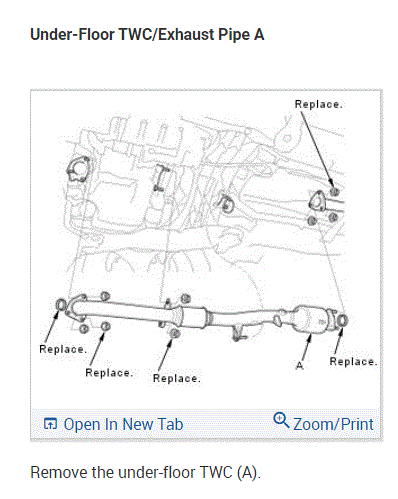 Under-Floor TWC/Exhaust Pipe A

Replace.

Replace.

Replace.

Replace.

A

Replace.

Open In New Tab

Zoom/Print

Remove the under-floor TWC (A).