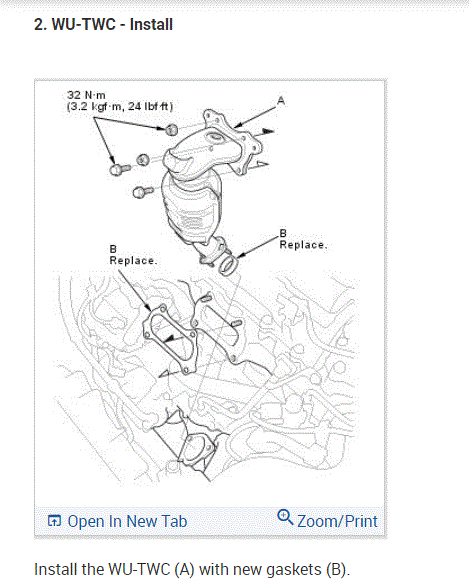 2. WU-TWC - Install

32 N·m
(3.2 kgf·m, 24 lbf·ft)

A

B
Replace.

B
Replace.

Open In New Tab

Zoom/Print

Install the WU-TWC (A) with new gaskets (B).