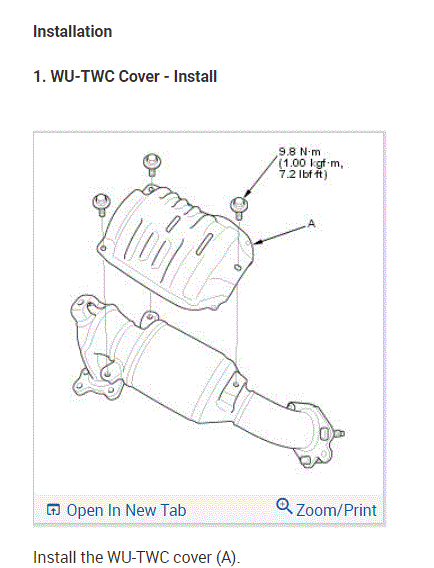 Installation

1. WU-TWC Cover - Install

9.8 N·m
(1.00 kgf·m,
7.2 lbf·ft)

A

Open In New Tab

Zoom/Print

Install the WU-TWC cover (A).