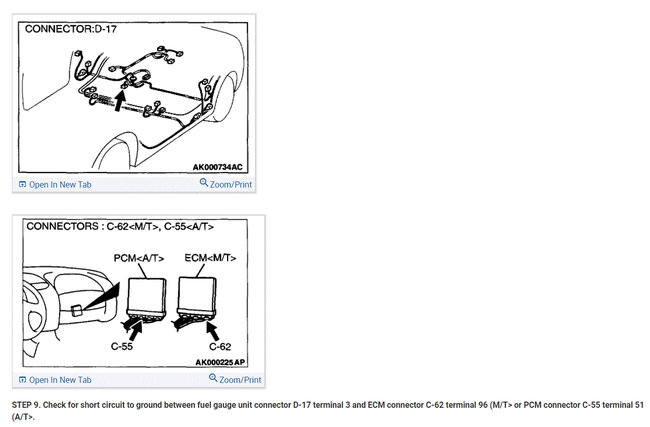 CONNECTOR:D-17

AK000734AC

Open In New Tab

Zoom/Print

CONNECTORS : C-62<M/T>, C-55<A/T>

PCM<A/T>

ECM<M/T>

C-55

C-62

AK000225 AP

Open In New Tab

Zoom/Print

STEP 9. Check for short circuit to ground between fuel gauge unit connector D-17 terminal 3 and ECM connector C-62 terminal 96 (M/T> or PCM connector C-55 terminal 51 (A/T>.