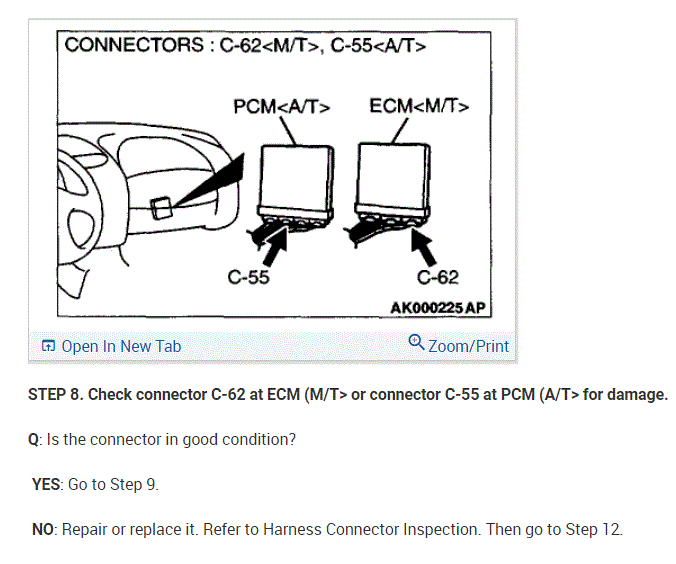 CONNECTORS : C-62<M/T>, C-55<A/T>

PCM<A/T>

ECM<M/T>

C-55

C-62

AK000225 AP

Open In New Tab

Zoom/Print

STEP 8. Check connector C-62 at ECM (M/T> or connector C-55 at PCM (A/T> for damage.

Q: Is the connector in good condition?

YES: Go to Step 9.

NO: Repair or replace it. Refer to Harness Connector Inspection. Then go to Step 12.