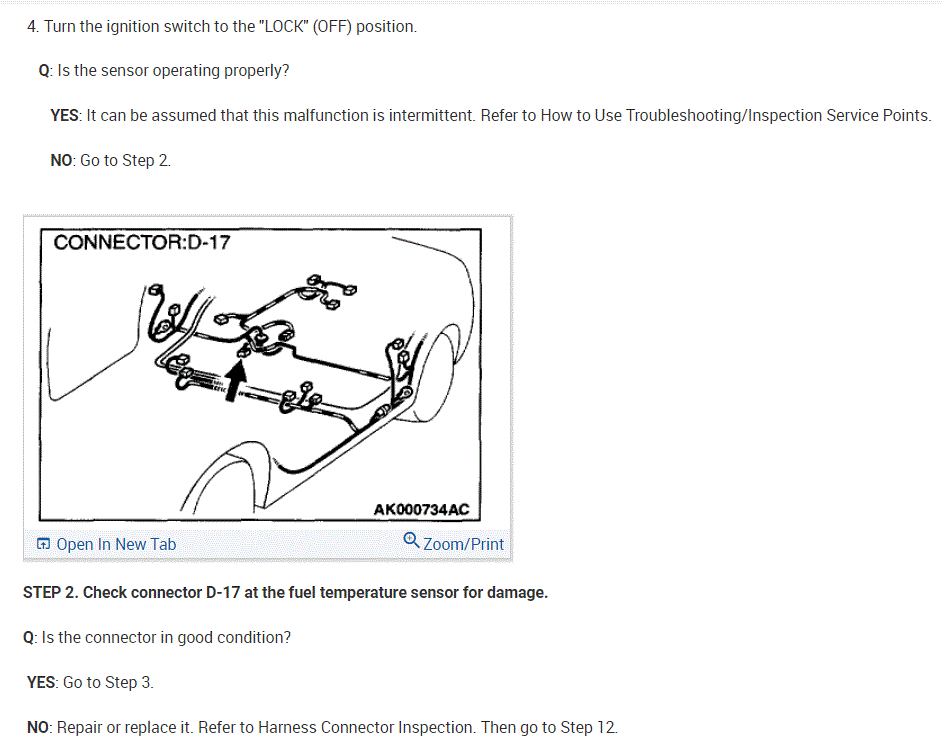 4. Turn the ignition switch to the "LOCK" (OFF) position.

Q: Is the sensor operating properly?

YES: It can be assumed that this malfunction is intermittent. Refer to How to Use Troubleshooting/Inspection Service Points.

NO: Go to Step 2.

CONNECTOR:D-17

AK000734AC

Open In New Tab

Zoom/Print

STEP 2. Check connector D-17 at the fuel temperature sensor for damage.

Q: Is the connector in good condition?

YES: Go to Step 3.

NO: Repair or replace it. Refer to Harness Connector Inspection. Then go to Step 12.