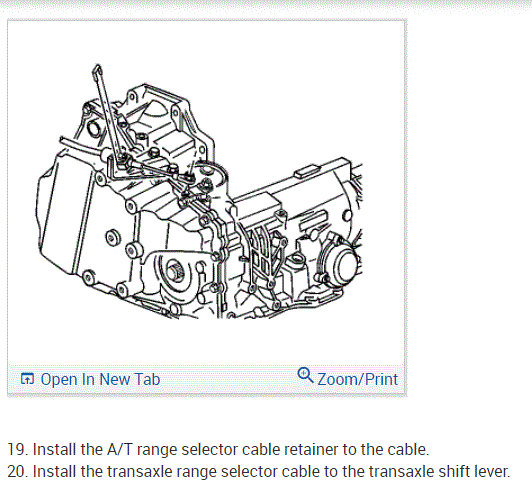 Open In New Tab
Zoom/Print

19. Install the A/T range selector cable retainer to the cable.
20. Install the transaxle range selector cable to the transaxle shift lever.