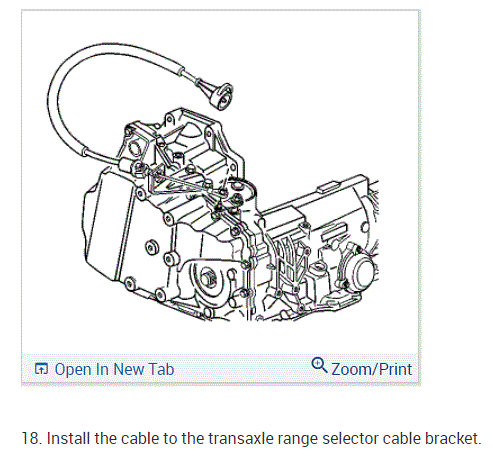 Open In New Tab

Zoom/Print

18. Install the cable to the transaxle range selector cable bracket.