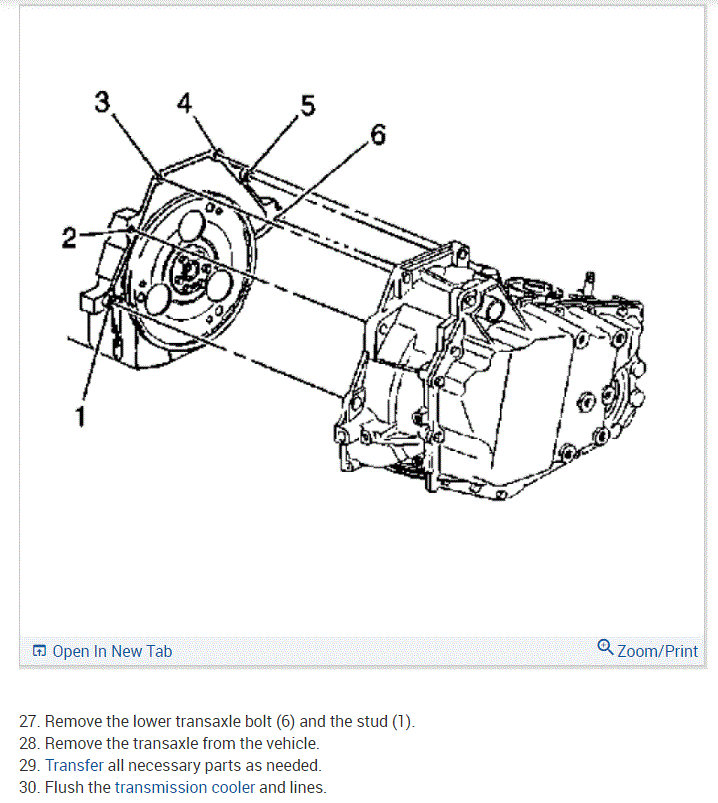 3
4
5
6
2
1

Open In New Tab
Zoom/Print

27. Remove the lower transaxle bolt (6) and the stud (1).
28. Remove the transaxle from the vehicle.
29. Transfer all necessary parts as needed.
30. Flush the transmission cooler and lines.