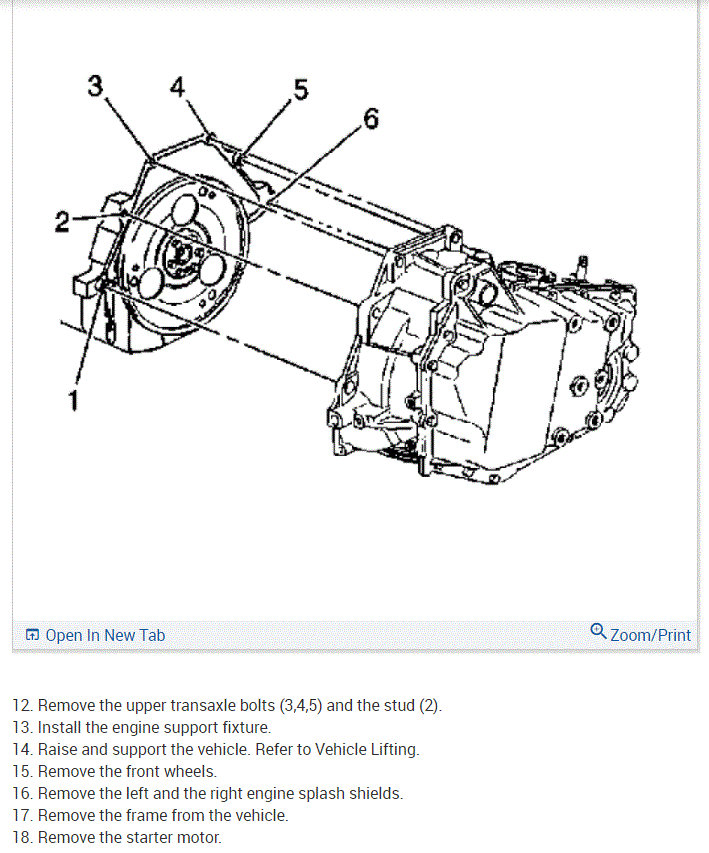 3
4
5
6
2
1

Open In New Tab
Zoom/Print

12. Remove the upper transaxle bolts (3,4,5) and the stud (2).
13. Install the engine support fixture.
14. Raise and support the vehicle. Refer to Vehicle Lifting.
15. Remove the front wheels.
16. Remove the left and the right engine splash shields.
17. Remove the frame from the vehicle.
18. Remove the starter motor.