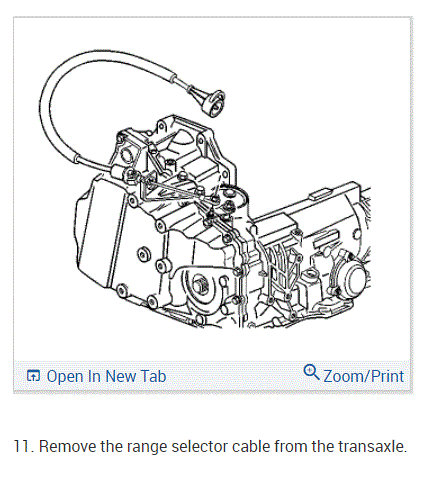 Open In New Tab

Zoom/Print

11. Remove the range selector cable from the transaxle.