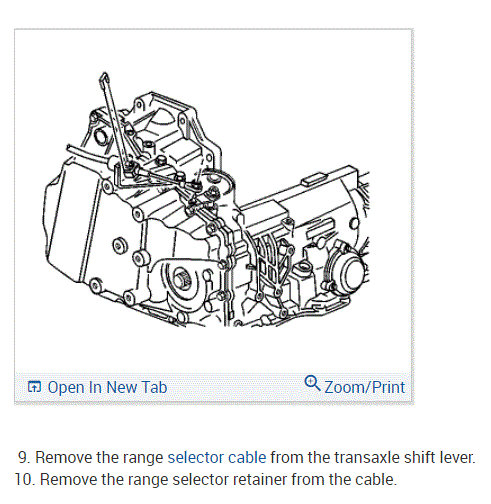 Open In New Tab
Zoom/Print

9. Remove the range selector cable from the transaxle shift lever.
10. Remove the range selector retainer from the cable.