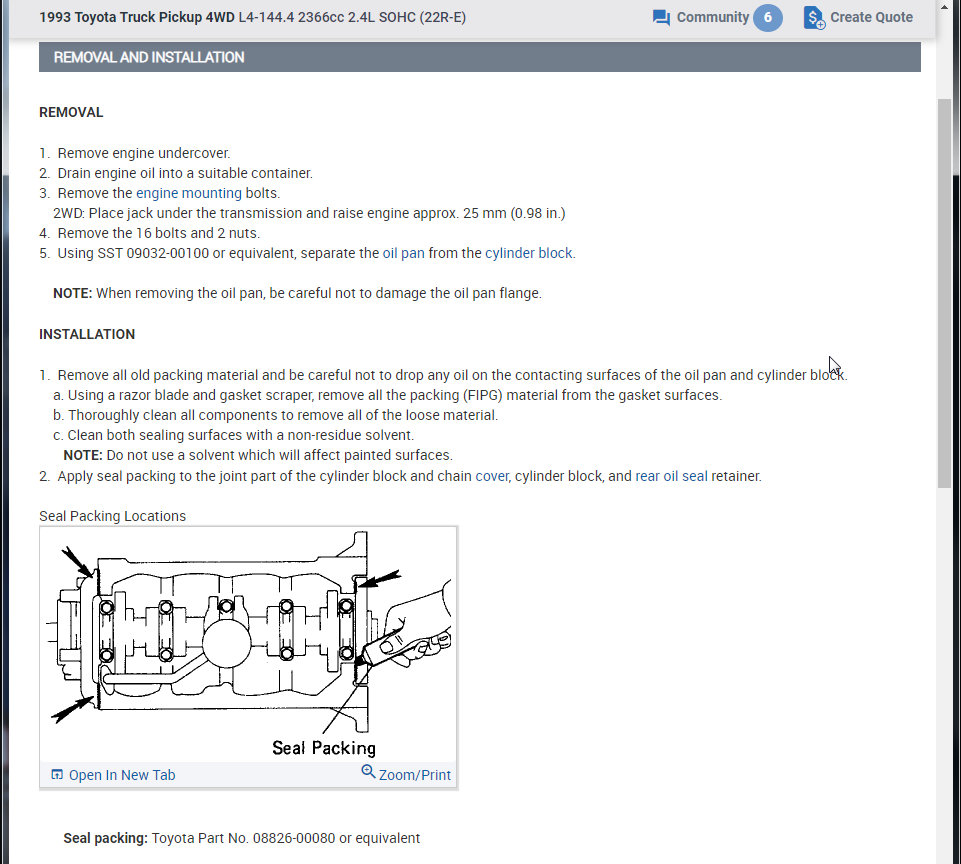 1993 Toyota Truck Pickup 4WD L4-144.4 2366cc 2.4L SOHC (22R-E)

Community 6

Create Quote

REMOVAL AND INSTALLATION

REMOVAL

1. Remove engine undercover.
2. Drain engine oil into a suitable container.
3. Remove the engine mounting bolts.
2WD: Place jack under the transmission and raise engine approx. 25 mm (0.98 in.)
4. Remove the 16 bolts and 2 nuts.
5. Using SST 09032-00100 or equivalent, separate the oil pan from the cylinder block.

NOTE: When removing the oil pan, be careful not to damage the oil pan flange.

INSTALLATION

1. Remove all old packing material and be careful not to drop any oil on the contacting surfaces of the oil pan and cylinder block.
a. Using a razor blade and gasket scraper, remove all the packing (FIPG) material from the gasket surfaces.
b. Thoroughly clean all components to remove all of the loose material.
c. Clean both sealing surfaces with a non-residue solvent.
NOTE: Do not use a solvent which will affect painted surfaces.
2. Apply seal packing to the joint part of the cylinder block and chain cover, cylinder block, and rear oil seal retainer.

Seal Packing Locations

Seal Packing

Open In New Tab

Zoom/Print

Seal packing: Toyota Part No. 08826-00080 or equivalent