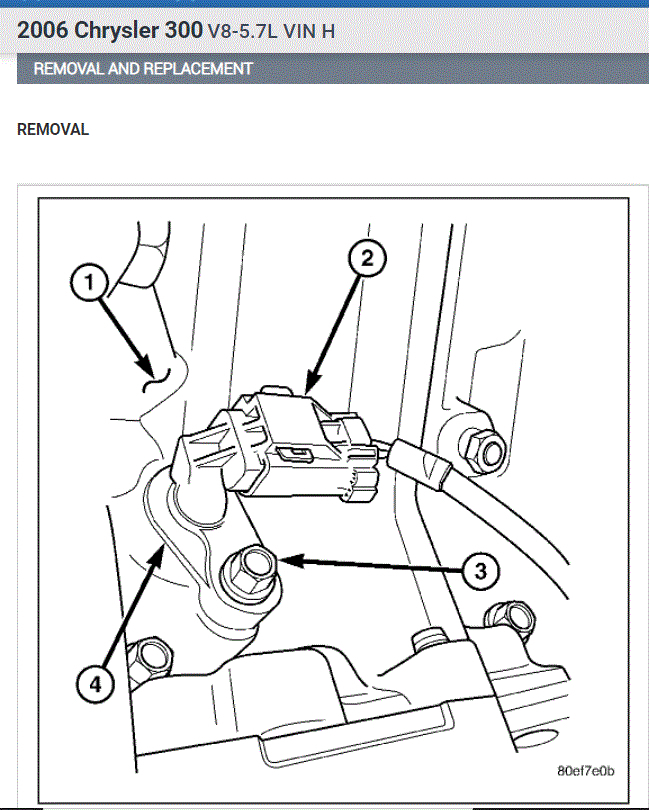 2006 Chrysler 300 V8-5.7L VIN H

REMOVAL AND REPLACEMENT

REMOVAL

1
2
3
4
80ef7e0b