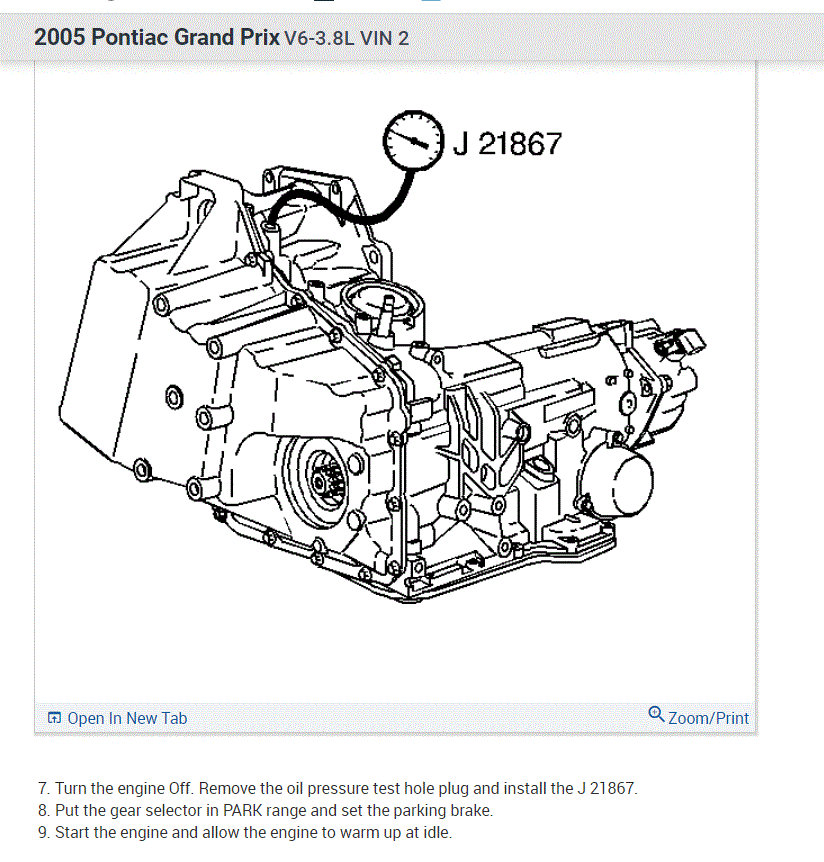 2005 Pontiac Grand Prix V6-3.8L VIN 2

J 21867

Open In New Tab

Zoom/Print

7. Turn the engine Off. Remove the oil pressure test hole plug and install the J 21867.
8. Put the gear selector in PARK range and set the parking brake.
9. Start the engine and allow the engine to warm up at idle.