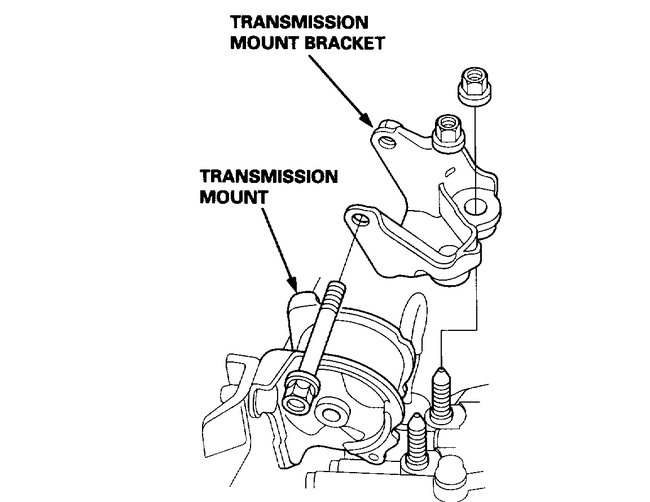 TRANSMISSION
MOUNT BRACKET

TRANSMISSION
MOUNT