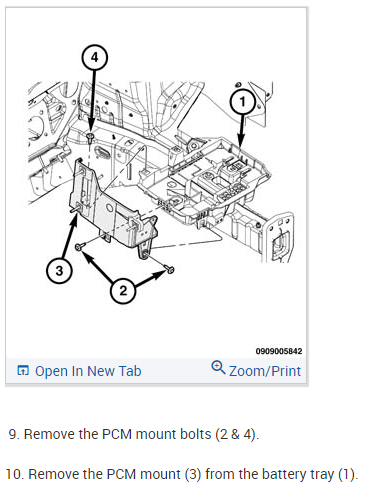 4

1

3

2

0909005842

Open In New Tab

Zoom/Print

9. Remove the PCM mount bolts (2 & 4).

10. Remove the PCM mount (3) from the battery tray (1).