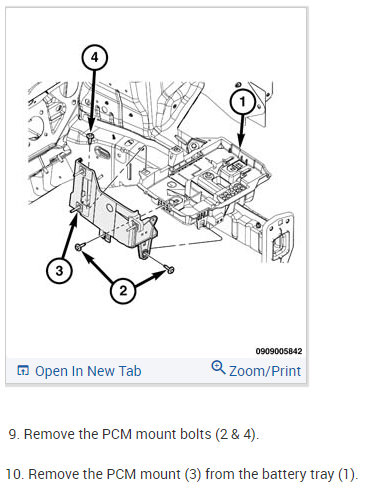 4

1

3

2

0909005842

Open In New Tab

Zoom/Print

9. Remove the PCM mount bolts (2 & 4).

10. Remove the PCM mount (3) from the battery tray (1).